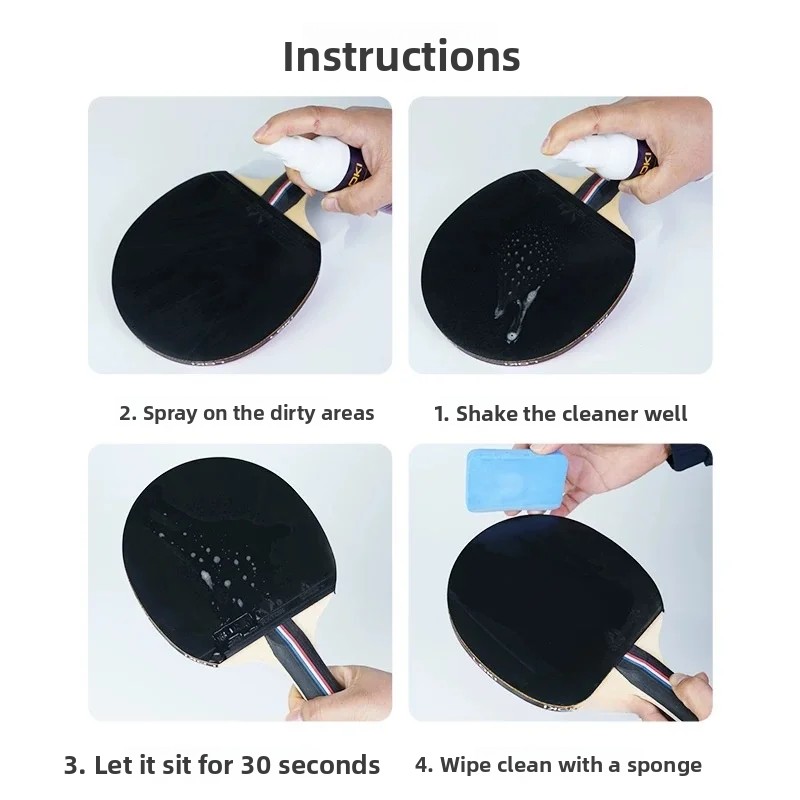 Instructions

2. Spray on the dirty areas

1. Shake the cleaner well

3. Let it sit for 30 seconds

4. Wipe clean with a sponge